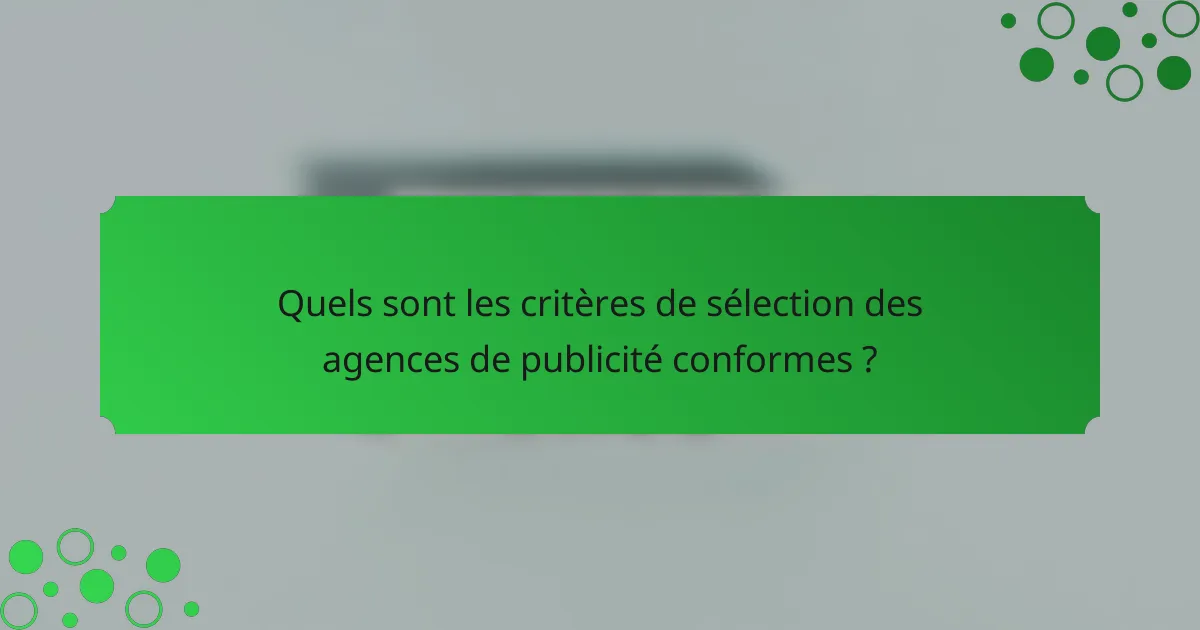 Quels sont les critères de sélection des agences de publicité conformes ?